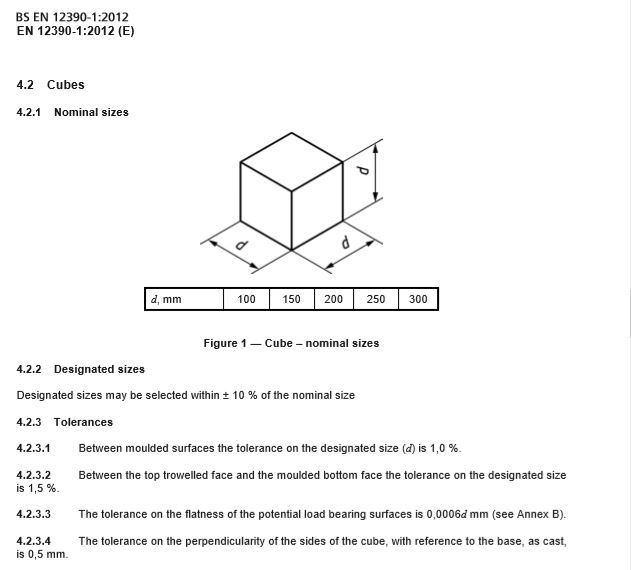 BS EN 12390-1:2012
EN 12390-1:2012 (E)

4.2 Cubes

4.2.1 Nominal sizes

d

d

d

| $d$, mm | 100 | 150 | 200 | 250 | 300 |
|---|---|---|---|---|---|

Figure 1 — Cube – nominal sizes

4.2.2 Designated sizes

Designated sizes may be selected within ± 10 % of the nominal size

4.2.3 Tolerances

4.2.3.1 Between moulded surfaces the tolerance on the designated size ($d$) is 1,0 %.

4.2.3.2 Between the top trowelled face and the moulded bottom face the tolerance on the designated size is 1,5 %.

4.2.3.3 The tolerance on the flatness of the potential load bearing surfaces is 0,0006$d$ mm (see Annex B).

4.2.3.4 The tolerance on the perpendicularity of the sides of the cube, with reference to the base, as cast, is 0,5 mm.